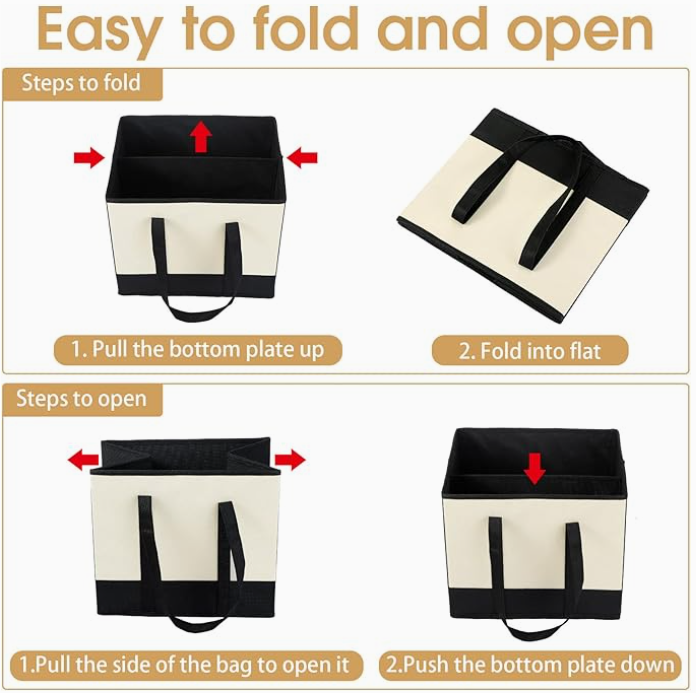 Easy to fold and open

Steps to fold

1. Pull the bottom plate up

2. Fold into flat

Steps to open

1.Pull the side of the bag to open it

2.Push the bottom plate down